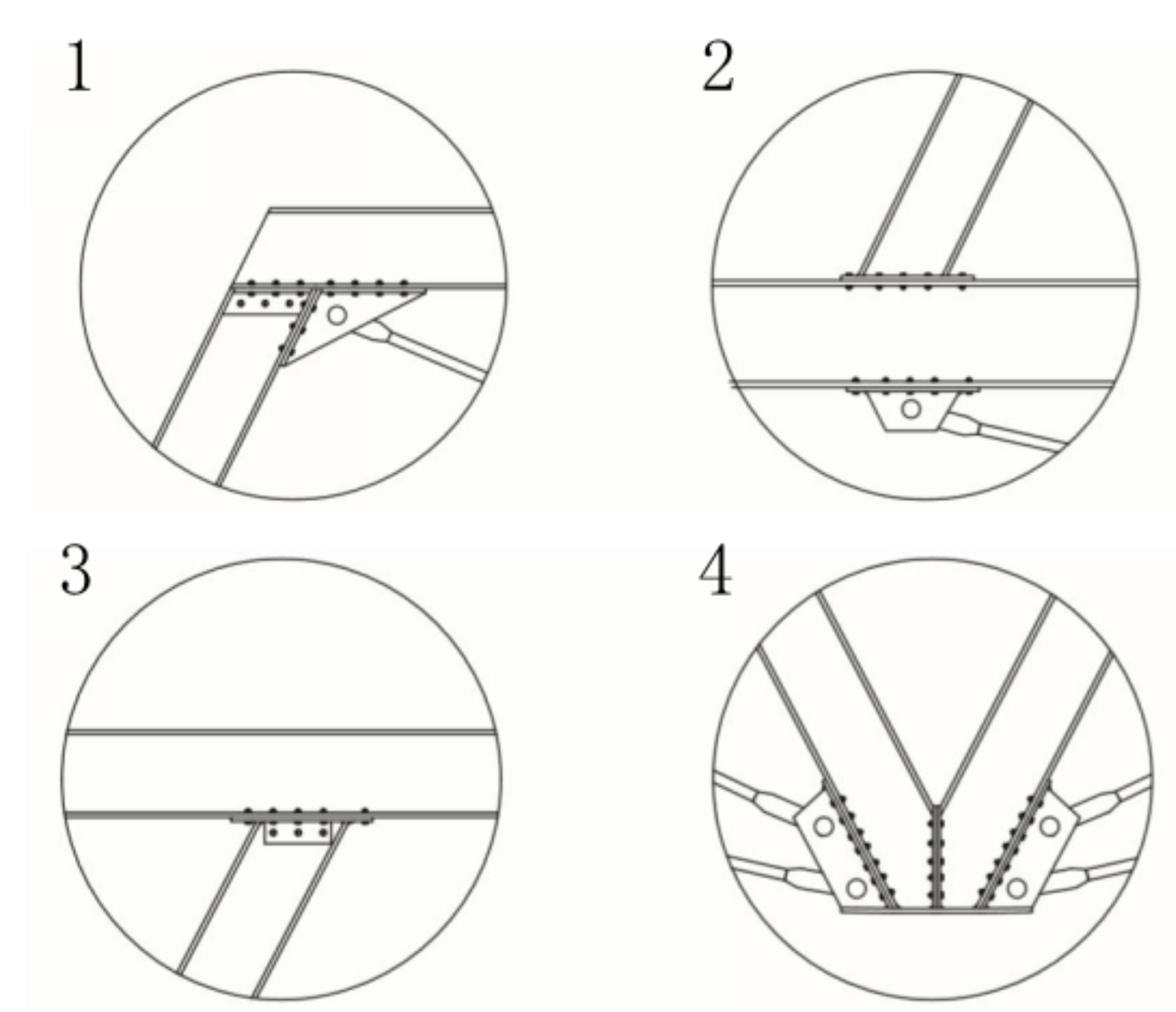 1

2

3

4