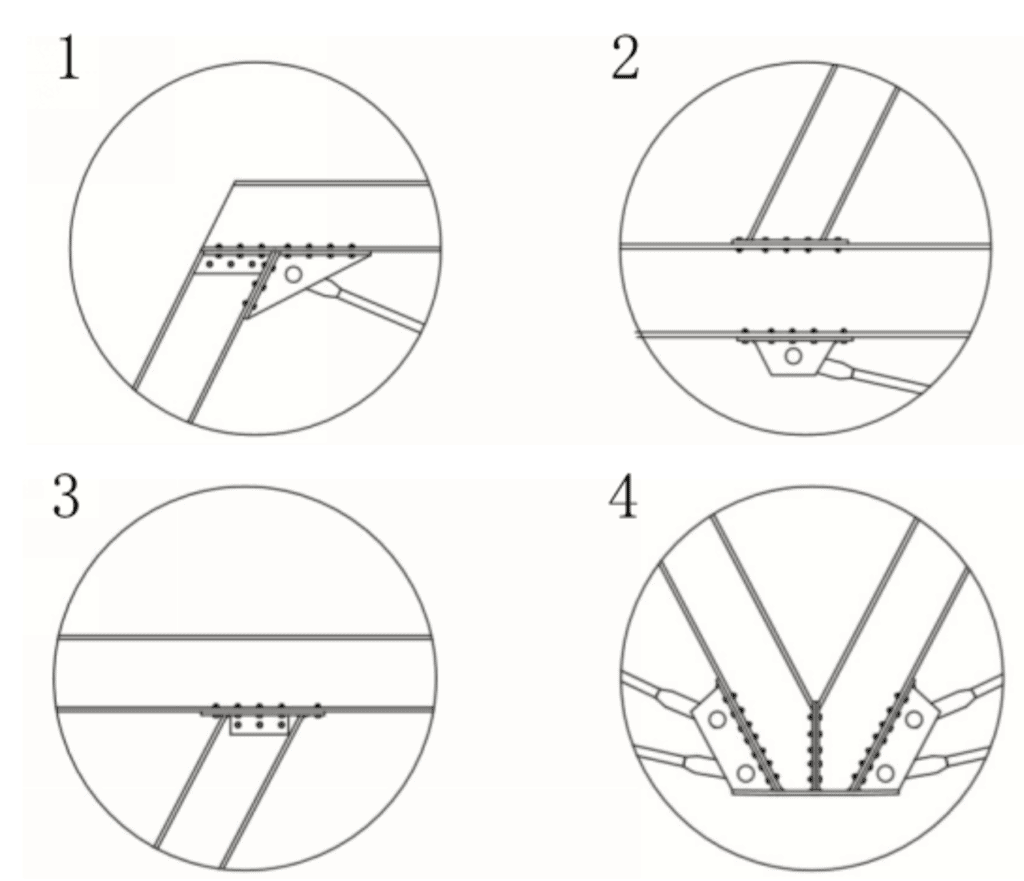 1

2

3

4